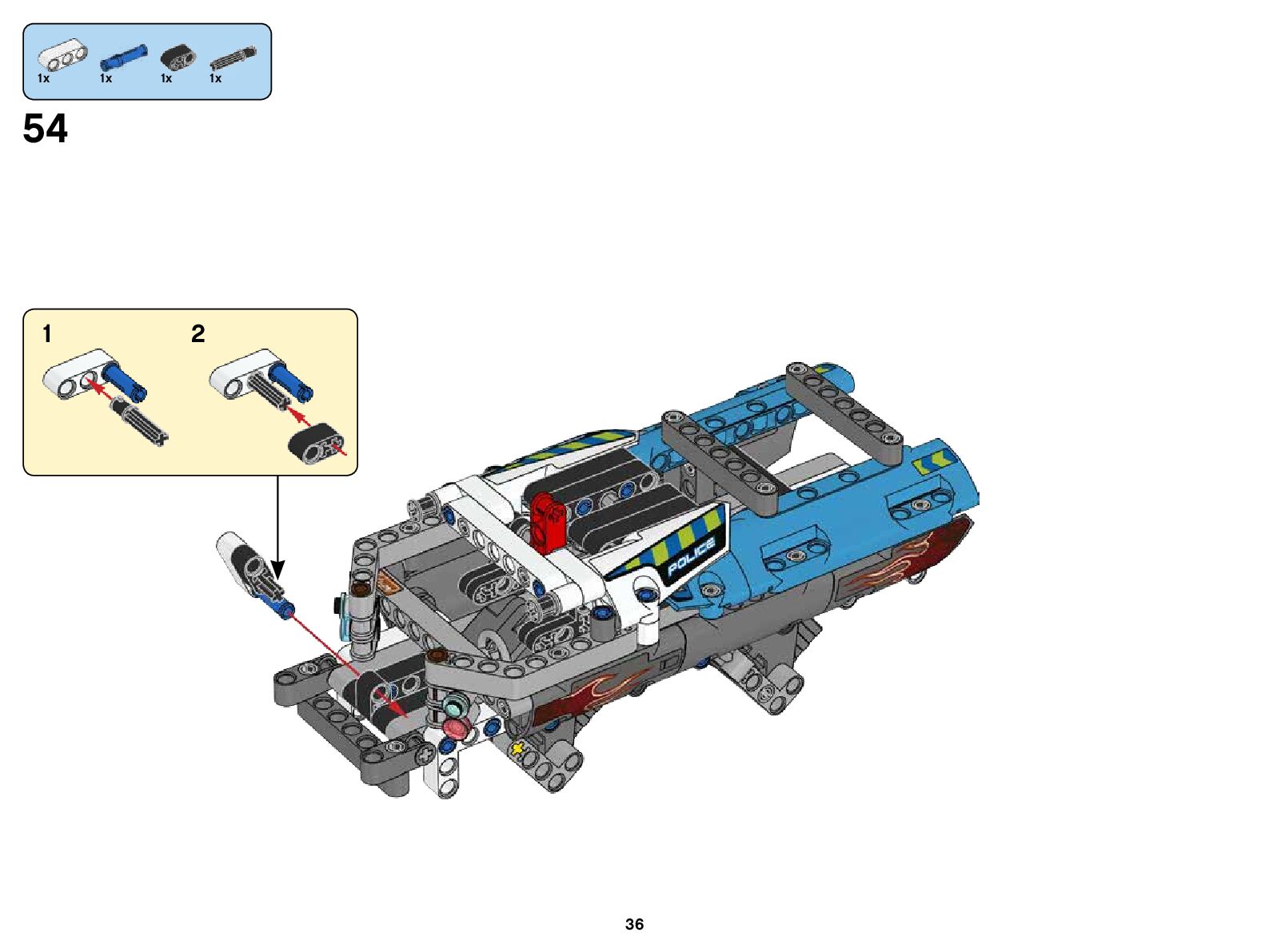 1x 1x 1x 1x

54

1

2

POLICE

36